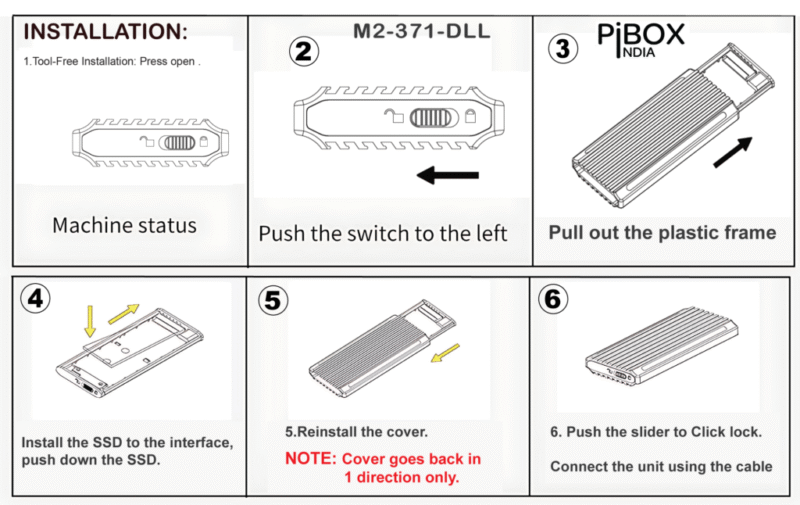 INSTALLATION:

1.Tool-Free Installation: Press open .

Machine status

M2-371-DLL

2

Push the switch to the left

3

PiBOX INDIA

Pull out the plastic frame

4

Install the SSD to the interface, push down the SSD.

5

5.Reinstall the cover.

NOTE: Cover goes back in 1 direction only.

6

6. Push the slider to Click lock.

Connect the unit using the cable